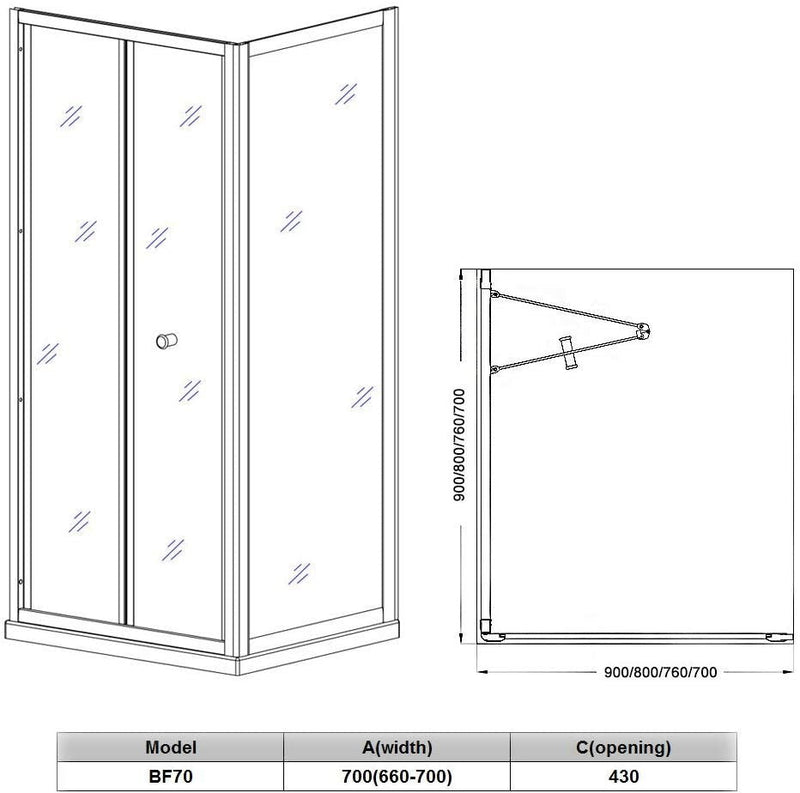 900/800/760/700

900/800/760/700

| Model | A(width) | C(opening) |
|---|---|---|
| BF70 | 700(660-700) | 430 |